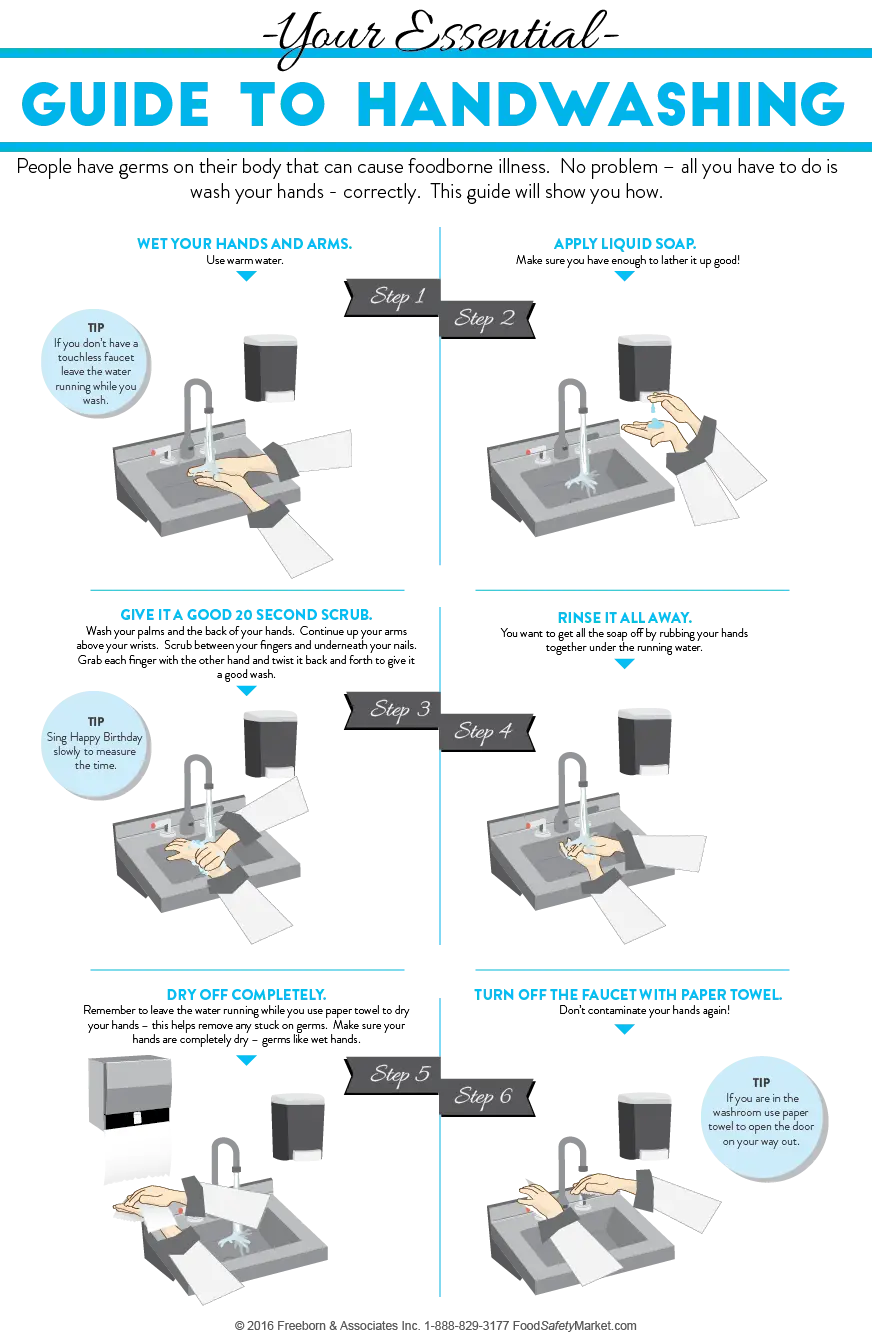 -Your Essential-

GUIDE TO HANDWASHING

People have germs on their body that can cause foodborne illness. No problem – all you have to do is wash your hands - correctly. This guide will show you how.

WET YOUR HANDS AND ARMS.
Use warm water.

Step 1

TIP
If you don't have a touchless faucet leave the water running while you wash.

APPLY LIQUID SOAP.
Make sure you have enough to lather it up good!

Step 2

GIVE IT A GOOD 20 SECOND SCRUB.
Wash your palms and the back of your hands. Continue up your arms above your wrists. Scrub between your fingers and underneath your nails. Grab each finger with the other hand and twist it back and forth to give it a good wash.

Step 3

TIP
Sing Happy Birthday slowly to measure the time.

RINSE IT ALL AWAY.
You want to get all the soap off by rubbing your hands together under the running water.

Step 4

DRY OFF COMPLETELY.
Remember to leave the water running while you use paper towel to dry your hands – this helps remove any stuck on germs. Make sure your hands are completely dry – germs like wet hands.

Step 5

TURN OFF THE FAUCET WITH PAPER TOWEL.
Don't contaminate your hands again!

Step 6

TIP
If you are in the washroom use paper towel to open the door on your way out.

© 2016 Freeborn & Associates Inc. 1-888-829-3177 FoodSafetyMarket.com