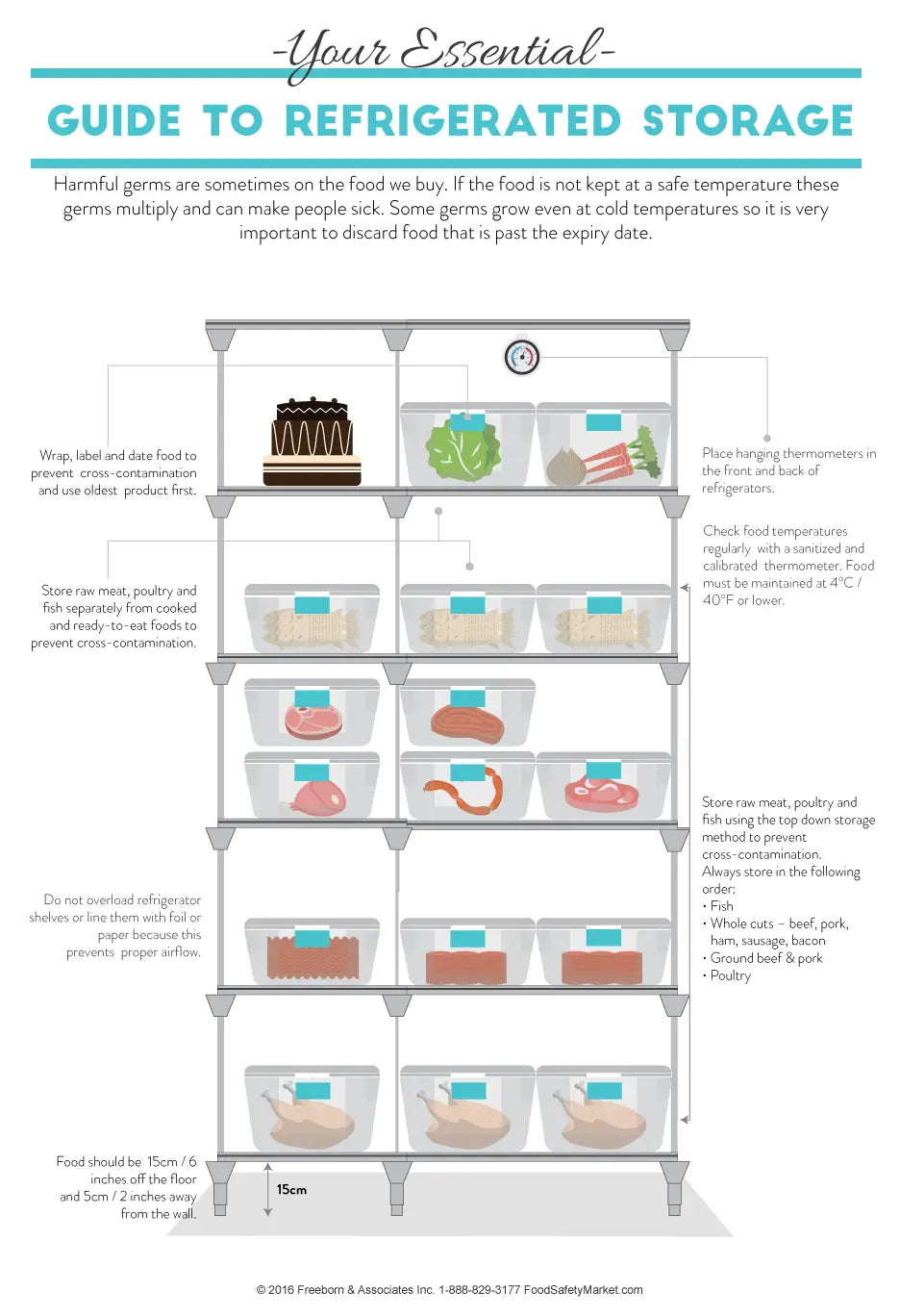 -Your Essential-

GUIDE TO REFRIGERATED STORAGE

Harmful germs are sometimes on the food we buy. If the food is not kept at a safe temperature these germs multiply and can make people sick. Some germs grow even at cold temperatures so it is very important to discard food that is past the expiry date.

Wrap, label and date food to prevent cross-contamination and use oldest product first.

Store raw meat, poultry and fish separately from cooked and ready-to-eat foods to prevent cross-contamination.

Do not overload refrigerator shelves or line them with foil or paper because this prevents proper airflow.

Food should be 15cm / 6 inches off the floor and 5cm / 2 inches away from the wall.

15cm

Place hanging thermometers in the front and back of refrigerators.

Check food temperatures regularly with a sanitized and calibrated thermometer. Food must be maintained at 4°C / 40°F or lower.

Store raw meat, poultry and fish using the top down storage method to prevent cross-contamination.
Always store in the following order:
• Fish
• Whole cuts – beef, pork, ham, sausage, bacon
• Ground beef & pork
• Poultry

© 2016 Freeborn & Associates Inc. 1-888-829-3177 FoodSafetyMarket.com